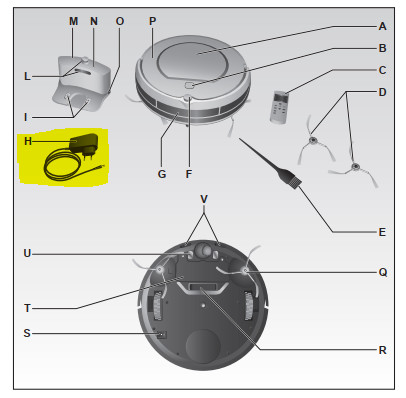 M N O P
A
B
C
D
L
I
H
G F
E
V
U
Q
T
S
R