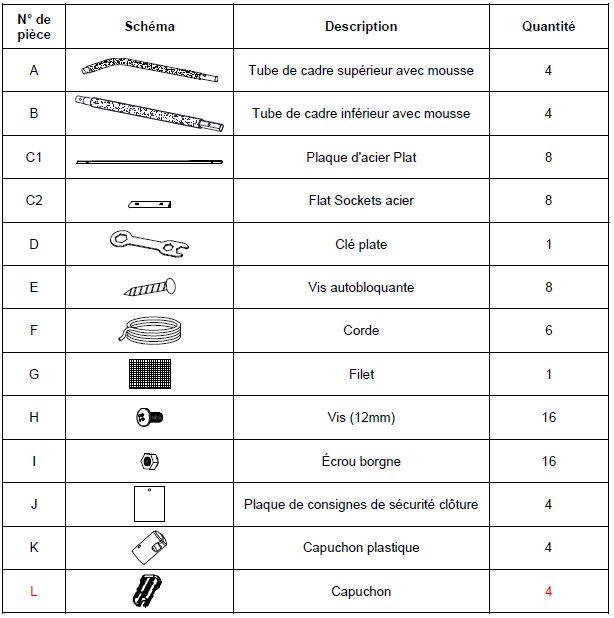 | N° de pièce | Schéma | Description | Quantité |
|---|---|---|---|
| A | | Tube de cadre supérieur avec mousse | 4 |
| B | | Tube de cadre inférieur avec mousse | 4 |
| C1 | | Plaque d'acier Plat | 8 |
| C2 | | Flat Sockets acier | 8 |
| D | | Clé plate | 1 |
| E | | Vis autobloquante | 8 |
| F | | Corde | 6 |
| G | | Filet | 1 |
| H | | Vis (12mm) | 16 |
| I | | Écrou borgne | 16 |
| J | | Plaque de consignes de sécurité clôture | 4 |
| K | | Capuchon plastique | 4 |
| L | | Capuchon | 4 |