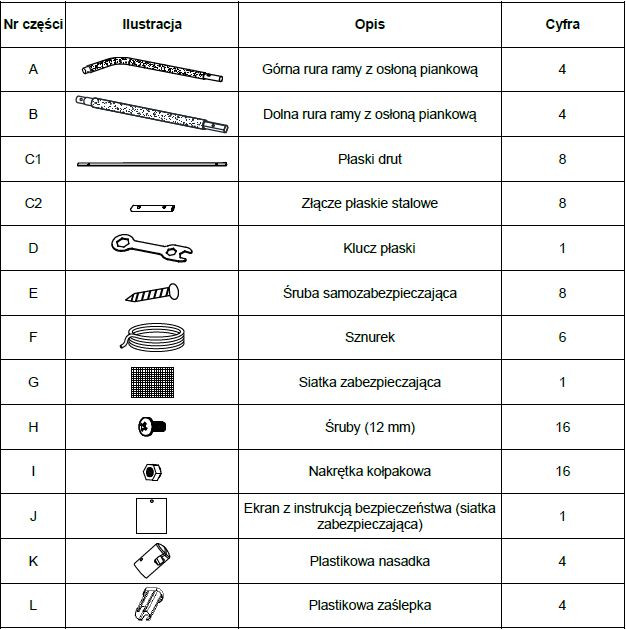 | Nr części | Ilustracja | Opis | Cyfra |
|---|---|---|---|
| A | | Górna rura ramy z osłoną piankową | 4 |
| B | | Dolna rura ramy z osłoną piankową | 4 |
| C1 | | Płaski drut | 8 |
| C2 | | Złącze płaskie stalowe | 8 |
| D | | Klucz płaski | 1 |
| E | | Śruba samozabezpieczająca | 8 |
| F | | Sznurek | 6 |
| G | | Siatka zabezpieczająca | 1 |
| H | | Śruby (12 mm) | 16 |
| I | | Nakrętka kołpakowa | 16 |
| J | | Ekran z instrukcją bezpieczeństwa (siatka zabezpieczająca) | 1 |
| K | | Plastikowa nasadka | 4 |
| L | | Plastikowa zaślepka | 4 |