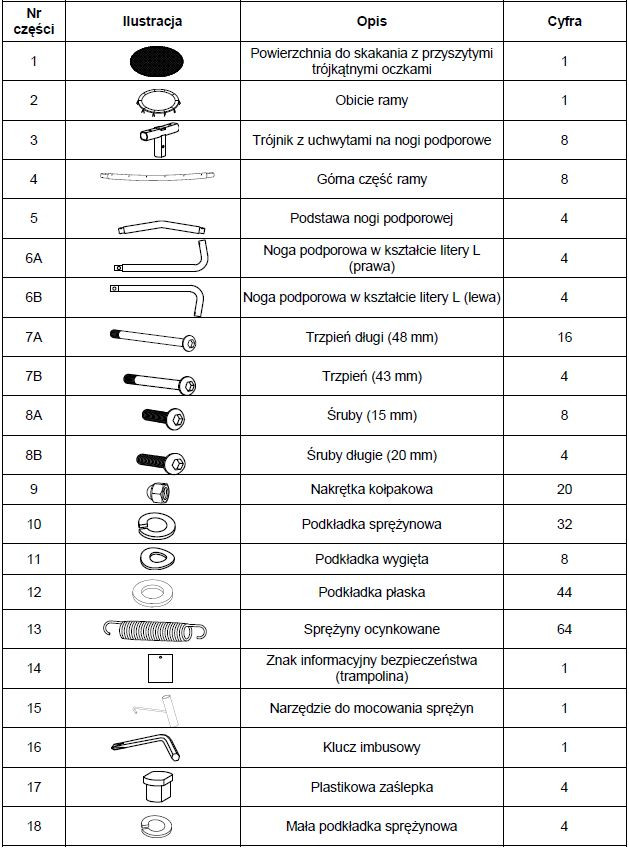 | Nr części | Ilustracja | Opis | Cyfra |
|---|---|---|---|
| 1 | | Powierzchnia do skakania z przyszytymi trójkątnymi oczkami | 1 |
| 2 | | Obicie ramy | 1 |
| 3 | | Trójnik z uchwytami na nogi podporowe | 8 |
| 4 | | Górna część ramy | 8 |
| 5 | | Podstawa nogi podporowej | 4 |
| 6A | | Noga podporowa w kształcie litery L (prawa) | 4 |
| 6B | | Noga podporowa w kształcie litery L (lewa) | 4 |
| 7A | | Trzpień długi (48 mm) | 16 |
| 7B | | Trzpień (43 mm) | 4 |
| 8A | | Śruby (15 mm) | 8 |
| 8B | | Śruby długie (20 mm) | 4 |
| 9 | | Nakrętka kołpakowa | 20 |
| 10 | | Podkładka sprężynowa | 32 |
| 11 | | Podkładka wygięta | 8 |
| 12 | | Podkładka płaska | 44 |
| 13 | | Sprężyny ocynkowane | 64 |
| 14 | | Znak informacyjny bezpieczeństwa (trampolina) | 1 |
| 15 | | Narzędzie do mocowania sprężyn | 1 |
| 16 | | Klucz imbusowy | 1 |
| 17 | | Plastikowa zaślepka | 4 |
| 18 | | Mała podkładka sprężynowa | 4 |