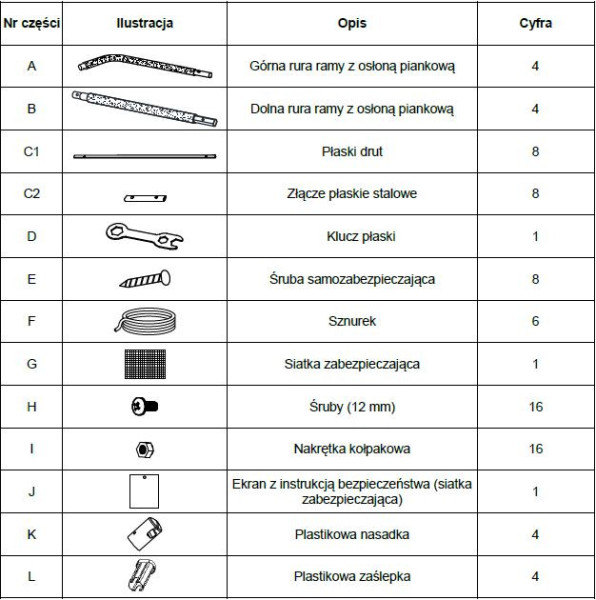 | Nr części | Ilustracja | Opis | Cyfra |
|---|---|---|---|
| A | | Górna rura ramy z osłoną piankową | 4 |
| B | | Dolna rura ramy z osłoną piankową | 4 |
| C1 | | Płaski drut | 8 |
| C2 | | Złącze płaskie stalowe | 8 |
| D | | Klucz płaski | 1 |
| E | | Śruba samozabezpieczająca | 8 |
| F | | Sznurek | 6 |
| G | | Siatka zabezpieczająca | 1 |
| H | | Śruby (12 mm) | 16 |
| I | | Nakrętka kołpakowa | 16 |
| J | | Ekran z instrukcją bezpieczeństwa (siatka zabezpieczająca) | 1 |
| K | | Plastikowa nasadka | 4 |
| L | | Plastikowa zaślepka | 4 |