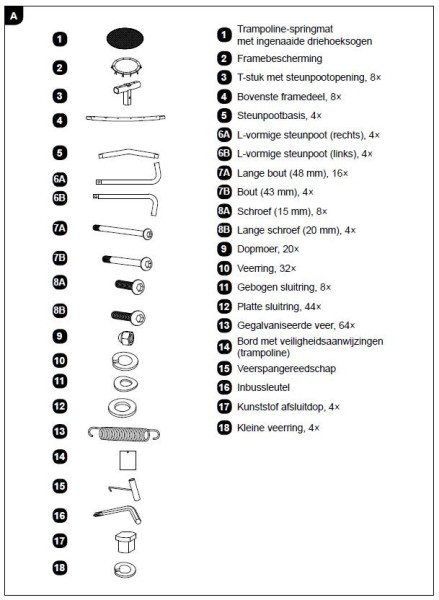 A

1
2
3
4
5
6A
6B
7A
7B
8A
8B
9
10
11
12
13
14
15
16
17
18

1 Trampoline-springmat met ingenaaide driehoeksogen
2 Framebescherming
3 T-stuk met steunpootopening, 8×
4 Bovenste framedeel, 8×
5 Steunpootbasis, 4×
6A L-vormige steunpoot (rechts), 4×
6B L-vormige steunpoot (links), 4×
7A Lange bout (48 mm), 16×
7B Bout (43 mm), 4×
8A Schroef (15 mm), 8×
8B Lange schroef (20 mm), 4×
9 Dopmoer, 20×
10 Veerring, 32×
11 Gebogen sluitring, 8×
12 Platte sluitring, 44×
13 Gegalvaniseerde veer, 64×
14 Bord met veiligheidsaanwijzingen (trampoline)
15 Veerspangereedschap
16 Inbussleutel
17 Kunststof afsluitdop, 4×
18 Kleine veerring, 4×